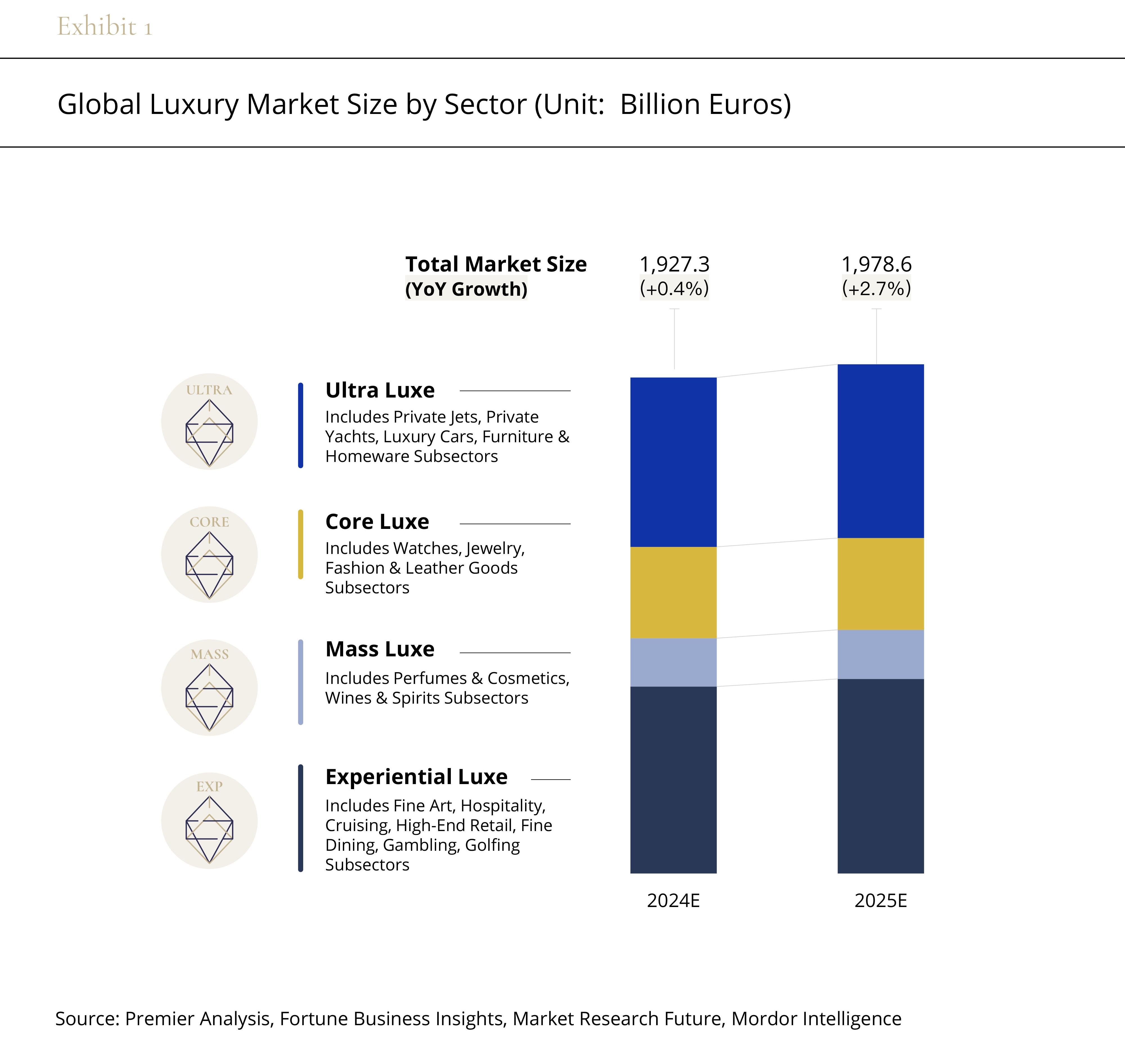 Exhibit 1

Global Luxury Market Size by Sector (Unit: Billion Euros)

Total Market Size
(YoY Growth)

1,927.3
(+0.4%)

1,978.6
(+2.7%)

ULTRA

Ultra Luxe
Includes Private Jets, Private Yachts, Luxury Cars, Furniture & Homeware Subsectors

CORE

Core Luxe
Includes Watches, Jewelry, Fashion & Leather Goods Subsectors

MASS

Mass Luxe
Includes Perfumes & Cosmetics, Wines & Spirits Subsectors

EXP

Experiential Luxe
Includes Fine Art, Hospitality, Cruising, High-End Retail, Fine Dining, Gambling, Golfing Subsectors

2024E

2025E

Source: Premier Analysis, Fortune Business Insights, Market Research Future, Mordor Intelligence